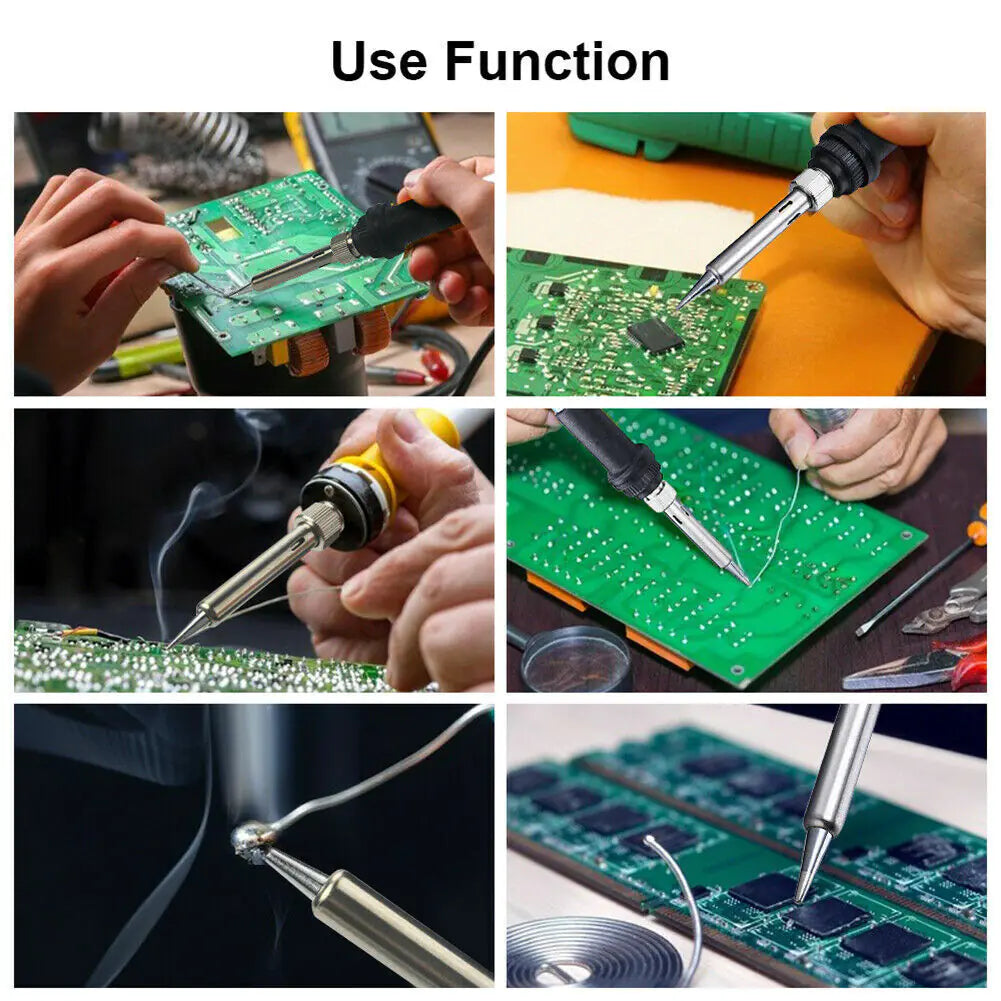 Use Function