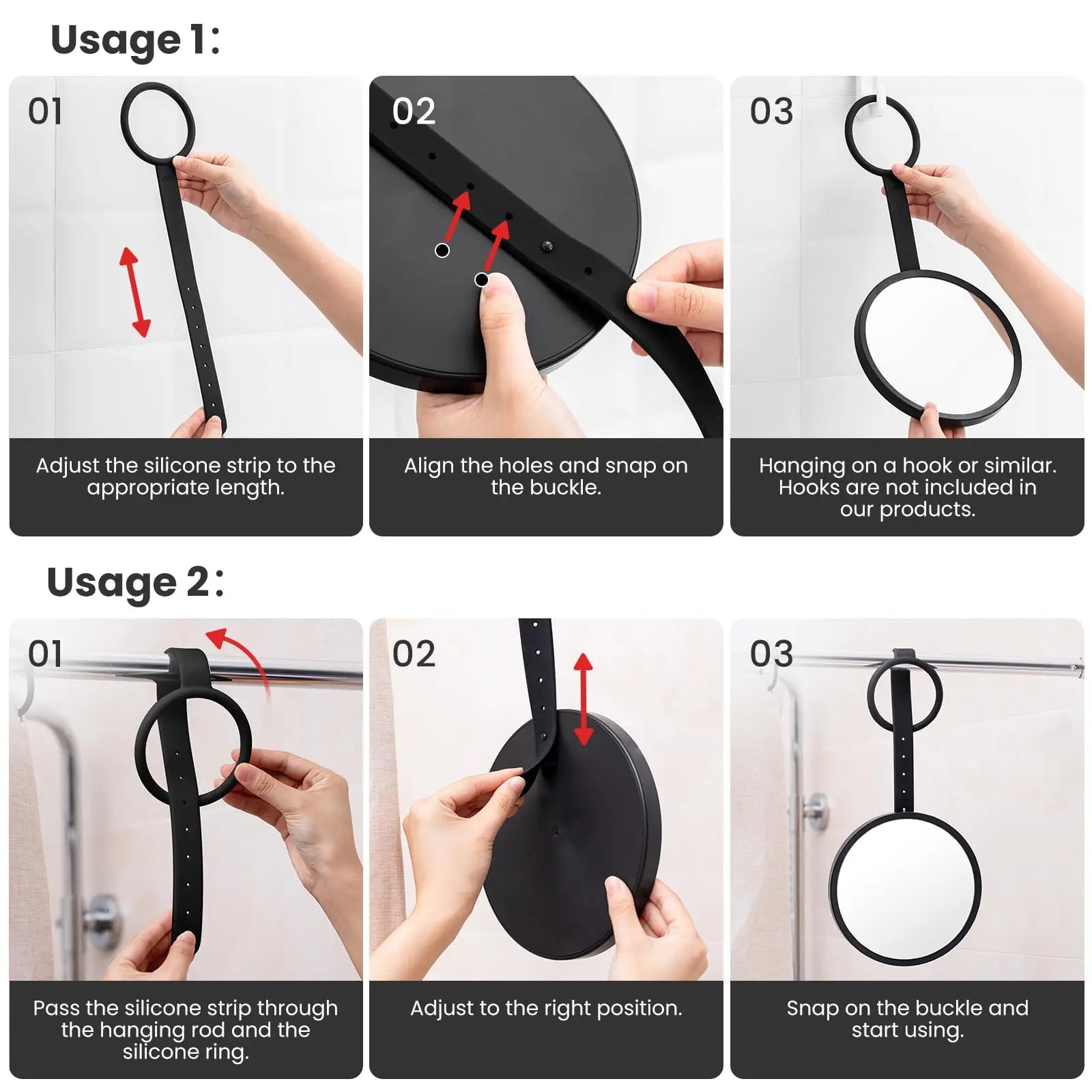 Usage 1:

01

Adjust the silicone strip to the appropriate length.

02

Align the holes and snap on the buckle.

03

Hanging on a hook or similar. Hooks are not included in our products.

Usage 2:

01

Pass the silicone strip through the hanging rod and the silicone ring.

02

Adjust to the right position.

03

Snap on the buckle and start using.