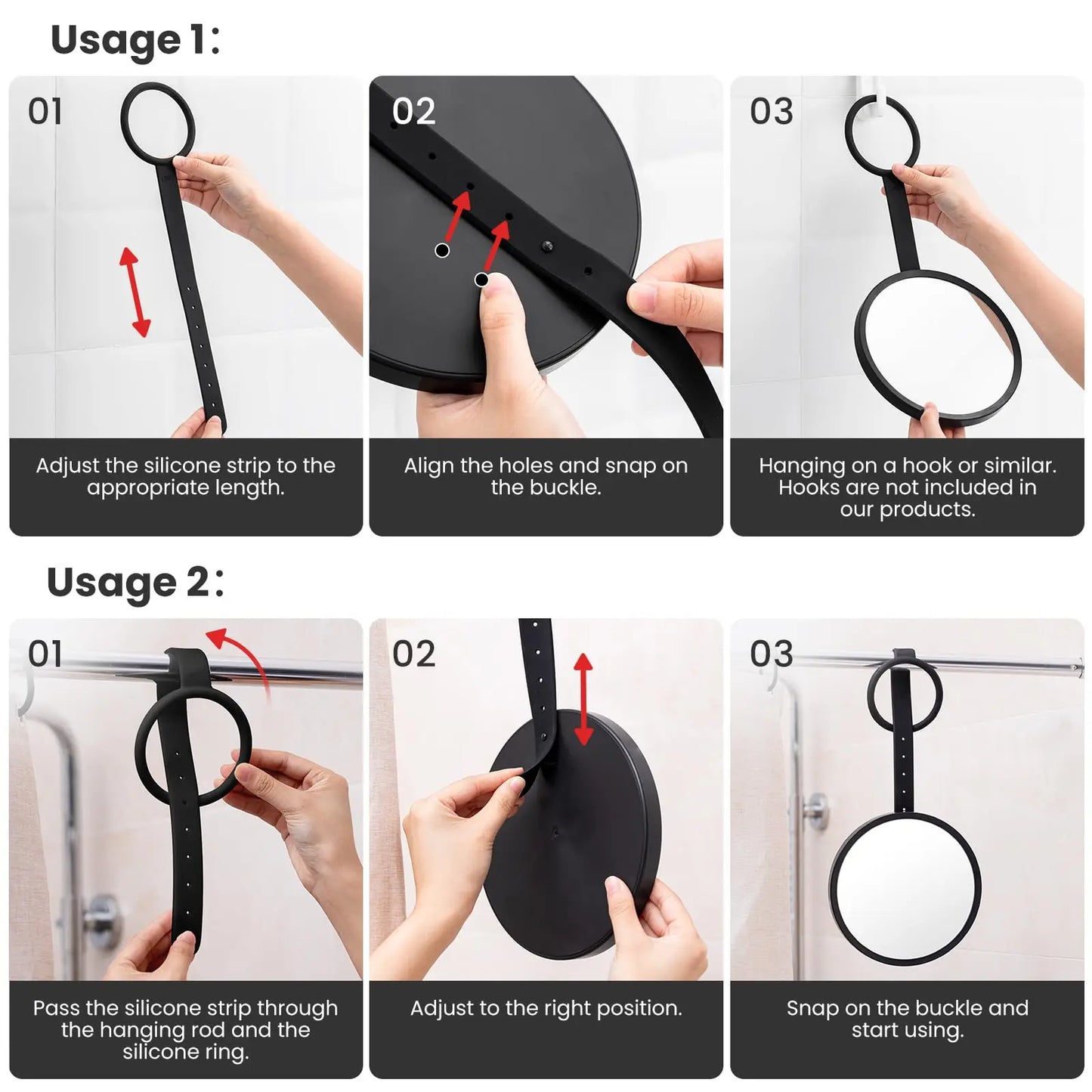 Usage 1:

01

Adjust the silicone strip to the appropriate length.

02

Align the holes and snap on the buckle.

03

Hanging on a hook or similar. Hooks are not included in our products.

Usage 2:

01

Pass the silicone strip through the hanging rod and the silicone ring.

02

Adjust to the right position.

03

Snap on the buckle and start using.