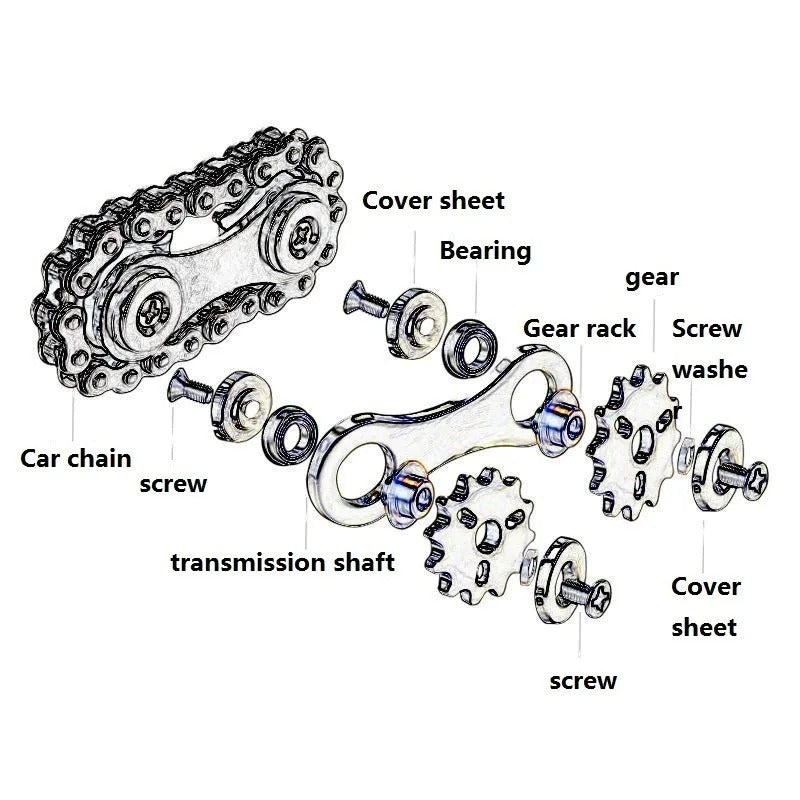 Cover sheet

Bearing

gear

Gear rack

Screw washer

Car chain

screw

transmission shaft

Cover sheet

screw