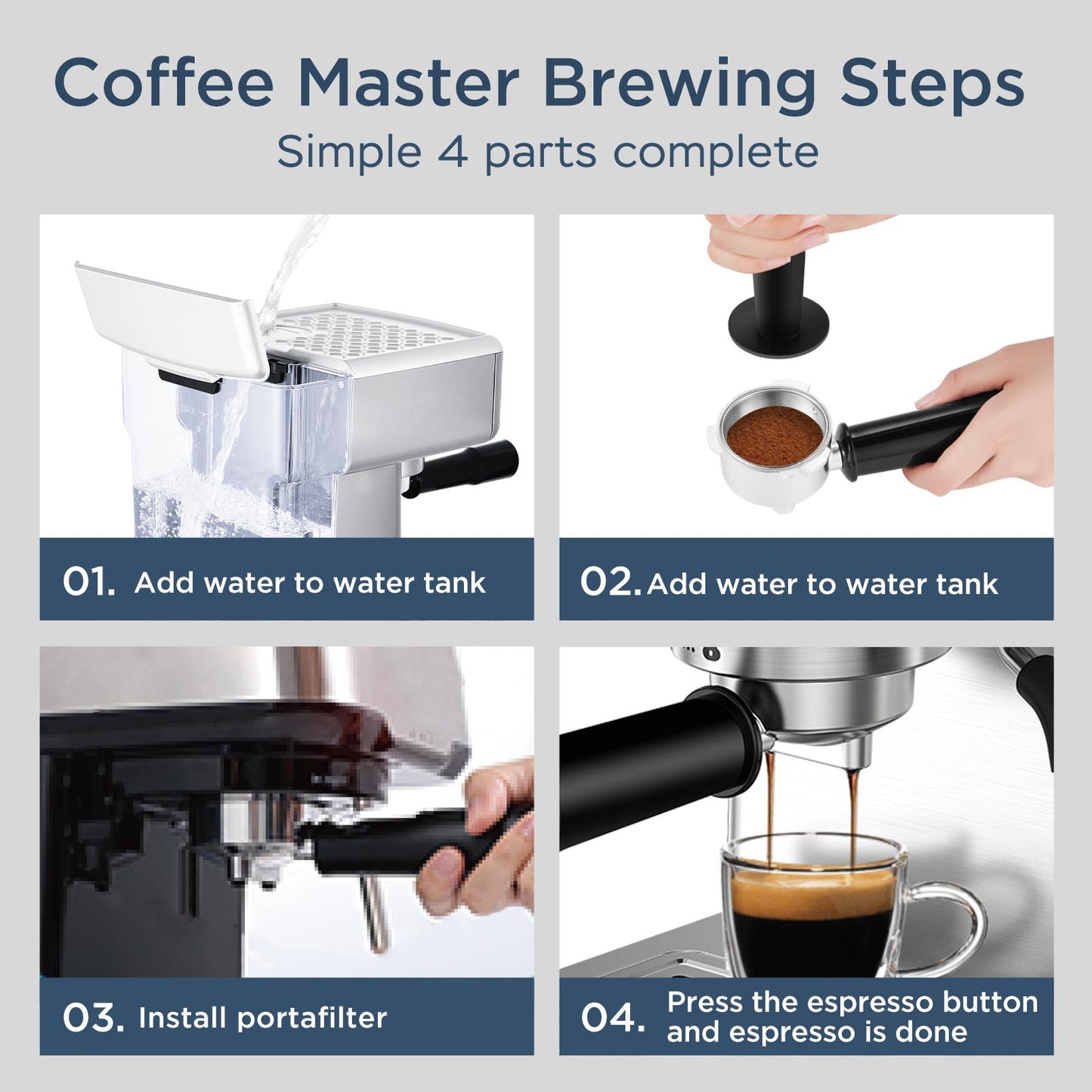 Coffee Master Brewing Steps

Simple 4 parts complete

MAX

01. Add water to water tank

02. Add water to water tank

03. Install portafilter

04. Press the espresso button and espresso is done