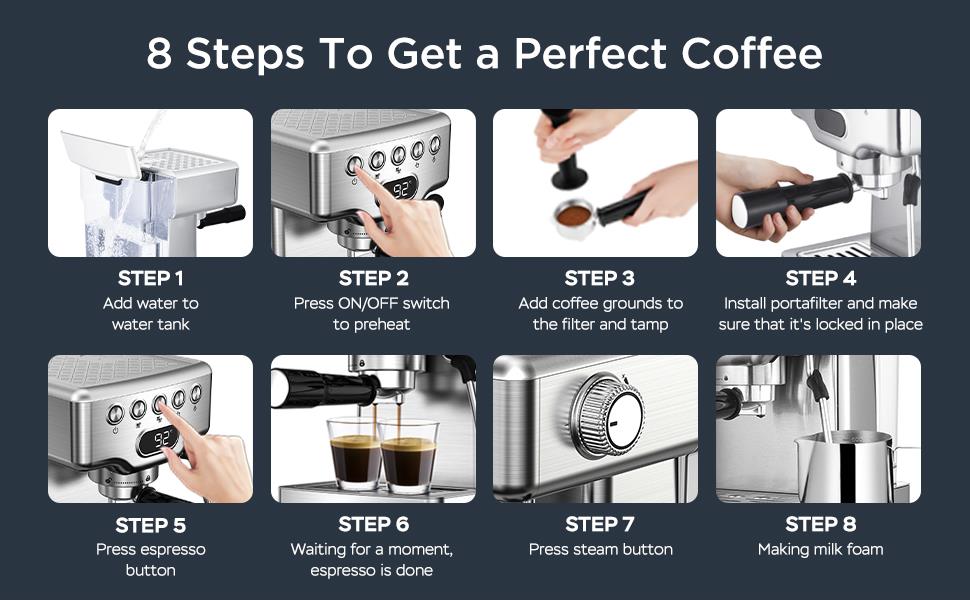 8 Steps To Get a Perfect Coffee

92°

STEP 1
Add water to water tank

STEP 2
Press ON/OFF switch to preheat

STEP 3
Add coffee grounds to the filter and tamp

STEP 4
Install portafilter and make sure that it's locked in place

92°

STEP 5
Press espresso button

STEP 6
Waiting for a moment, espresso is done

STEP 7
Press steam button

STEP 8
Making milk foam