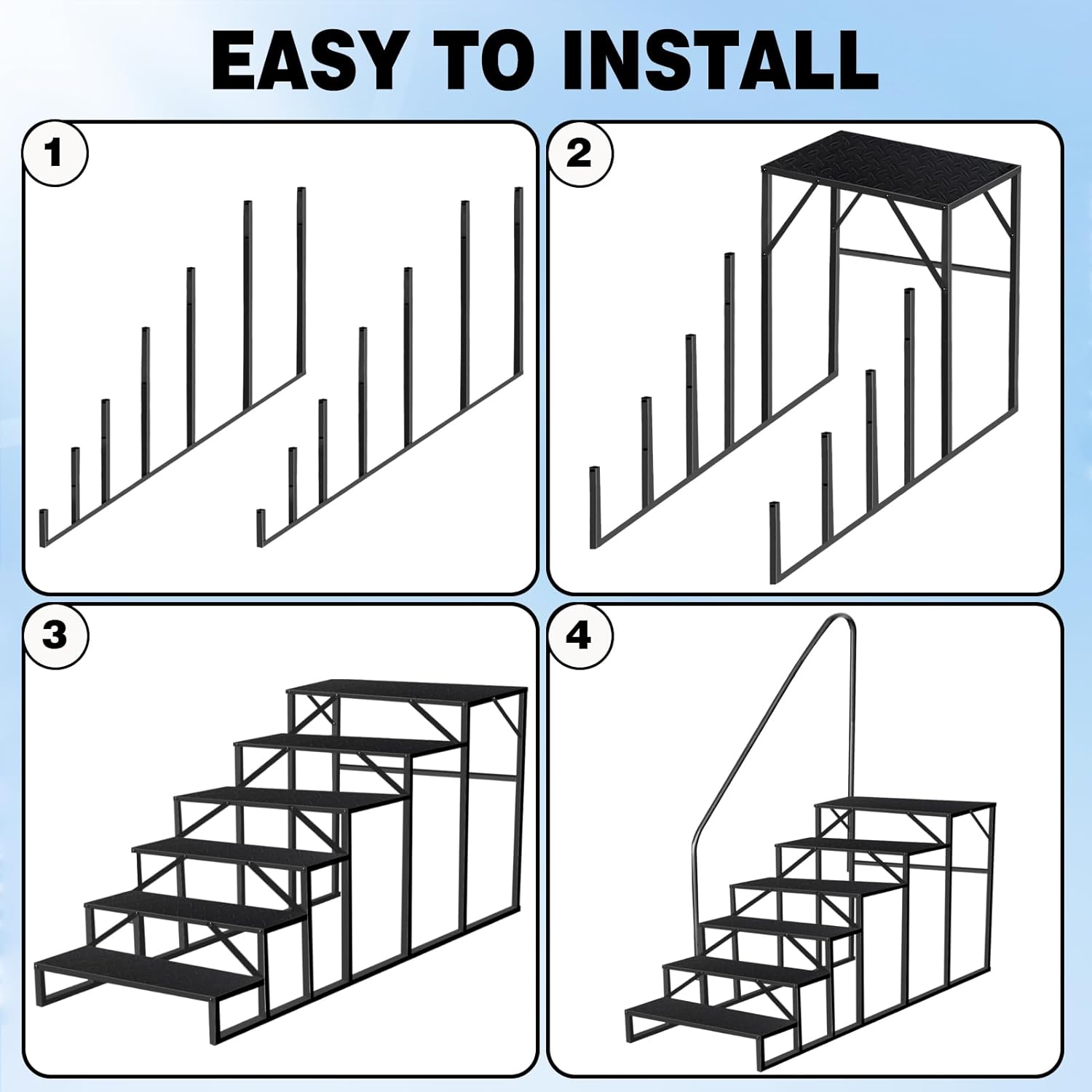 EASY TO INSTALL

1

2

3

4