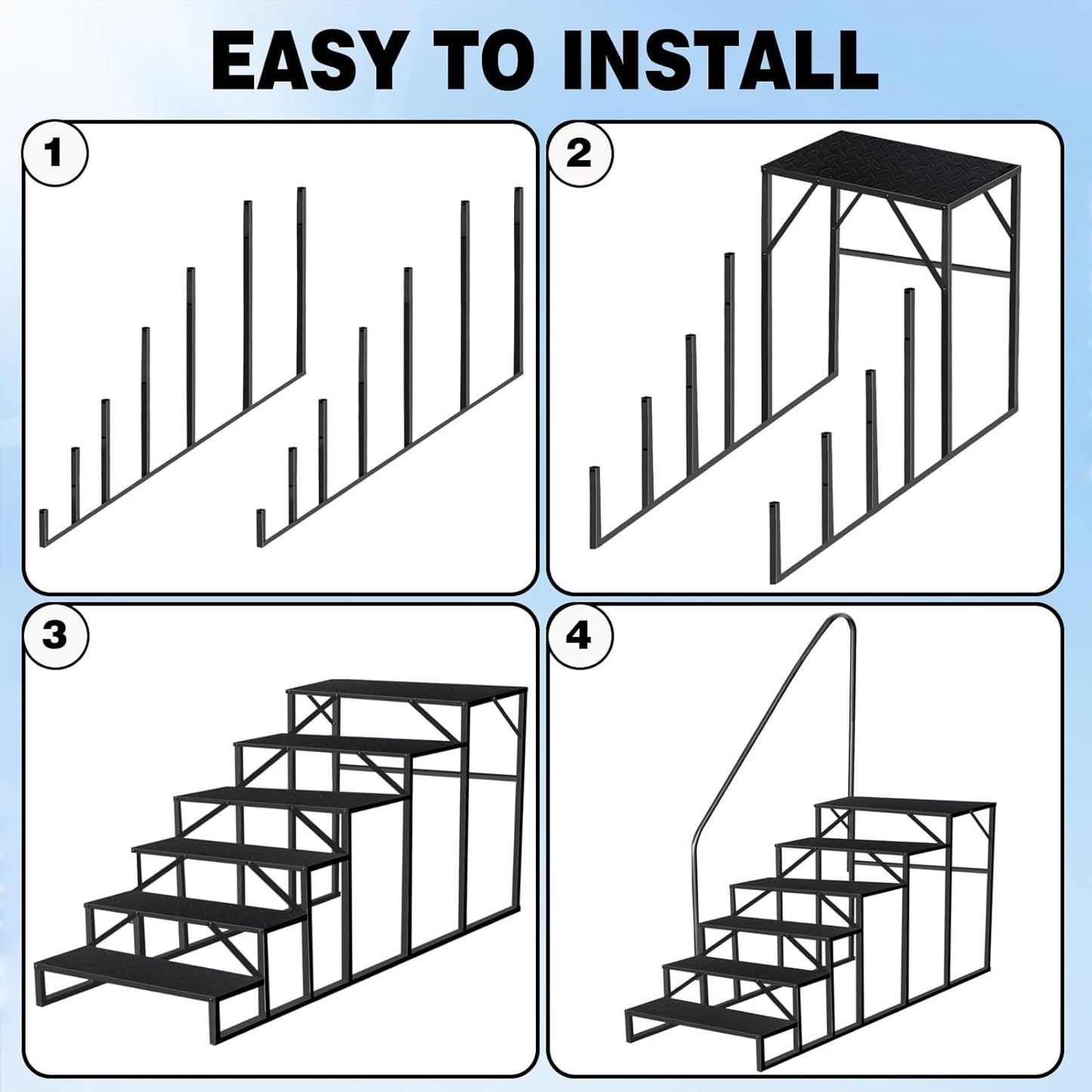 EASY TO INSTALL

1

2

3

4