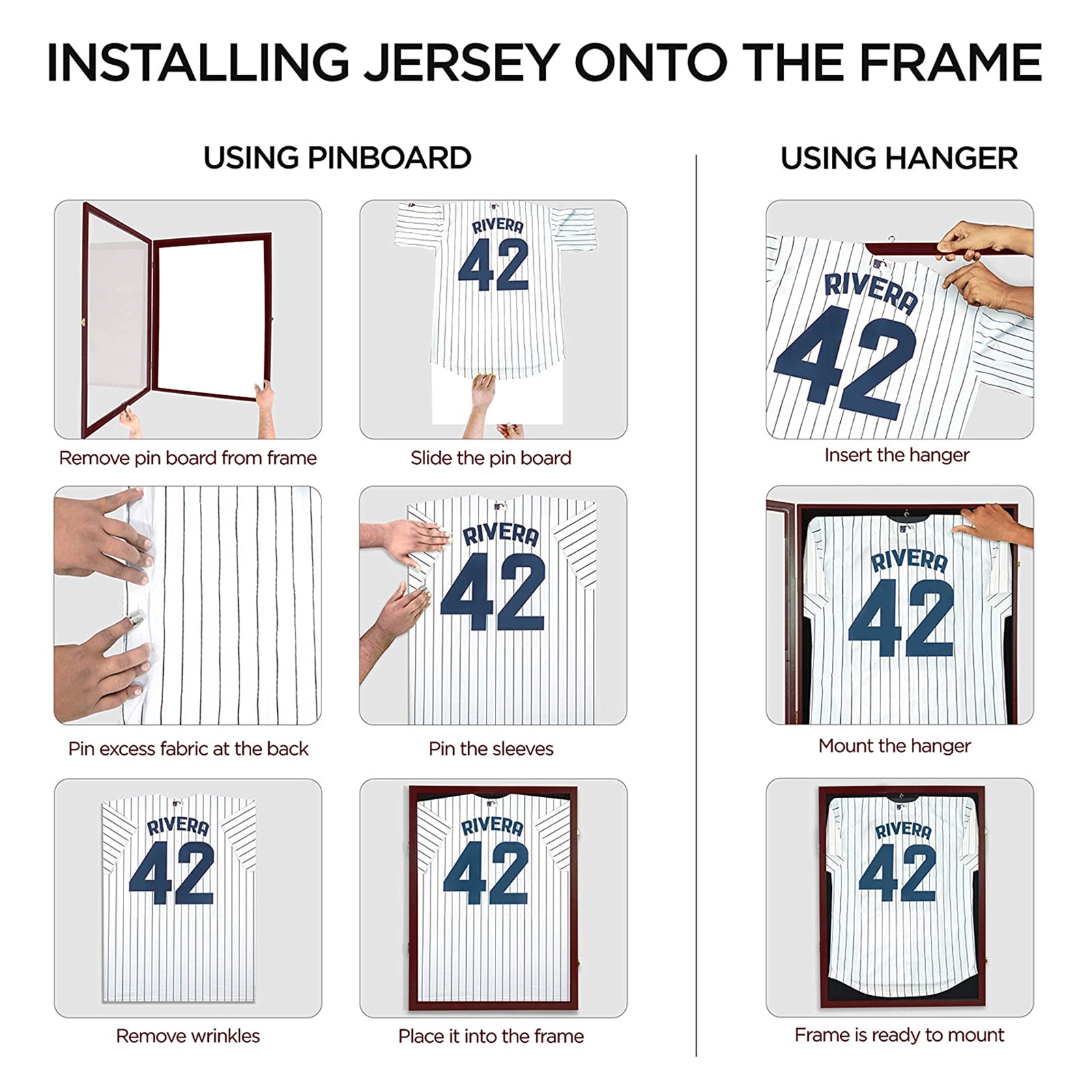 INSTALLING JERSEY ONTO THE FRAME

USING PINBOARD

Remove pin board from frame

RIVERA
42

Slide the pin board

Pin excess fabric at the back

RIVERA
42

Pin the sleeves

RIVERA
42

Remove wrinkles

RIVERA
42

Place it into the frame

USING HANGER

RIVERA
42

Insert the hanger

RIVERA
42

Mount the hanger

RIVERA
42

Frame is ready to mount