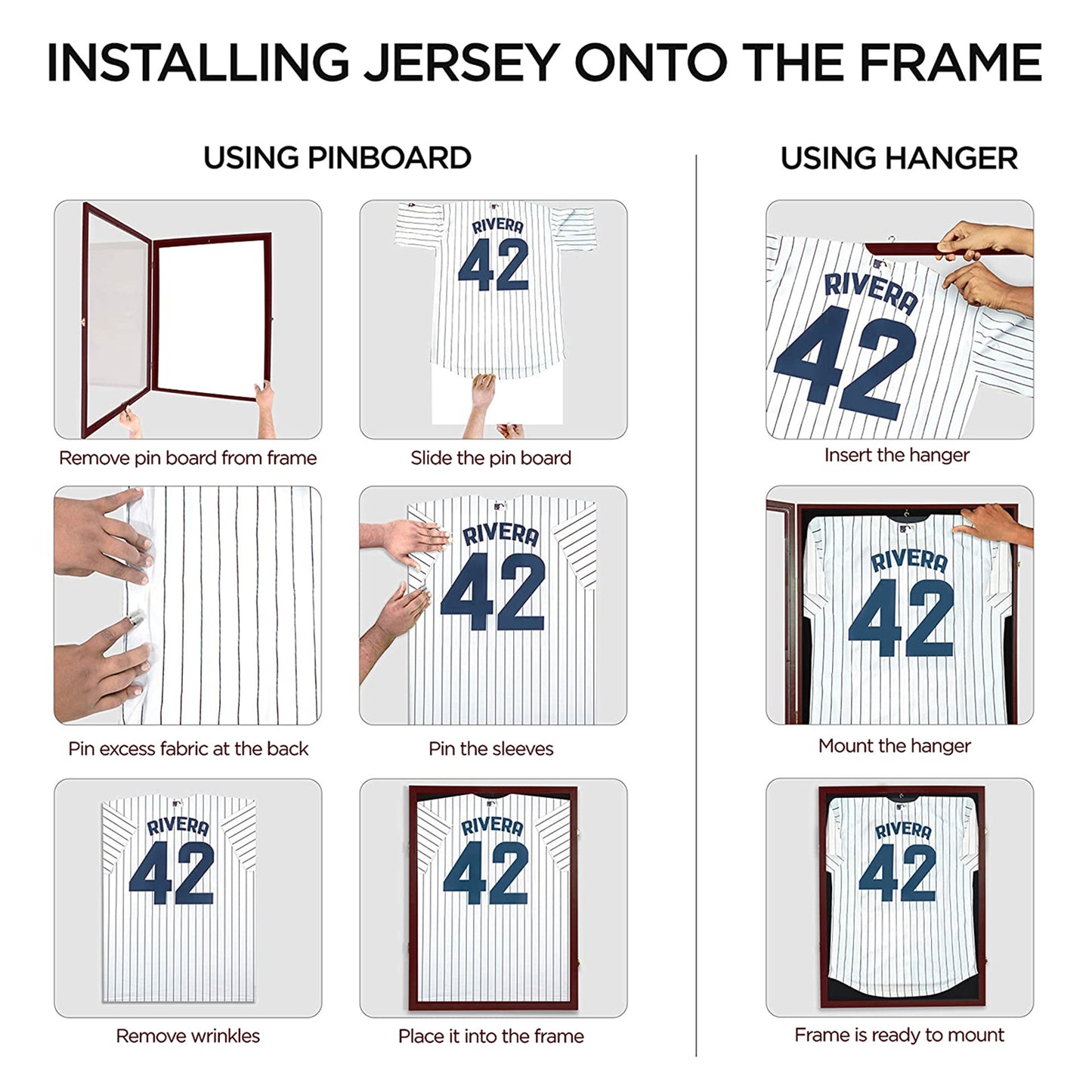 INSTALLING JERSEY ONTO THE FRAME

USING PINBOARD

Remove pin board from frame

RIVERA
42

Slide the pin board

Pin excess fabric at the back

RIVERA
42

Pin the sleeves

RIVERA
42

Remove wrinkles

RIVERA
42

Place it into the frame

USING HANGER

RIVERA
42

Insert the hanger

RIVERA
42

Mount the hanger

RIVERA
42

Frame is ready to mount