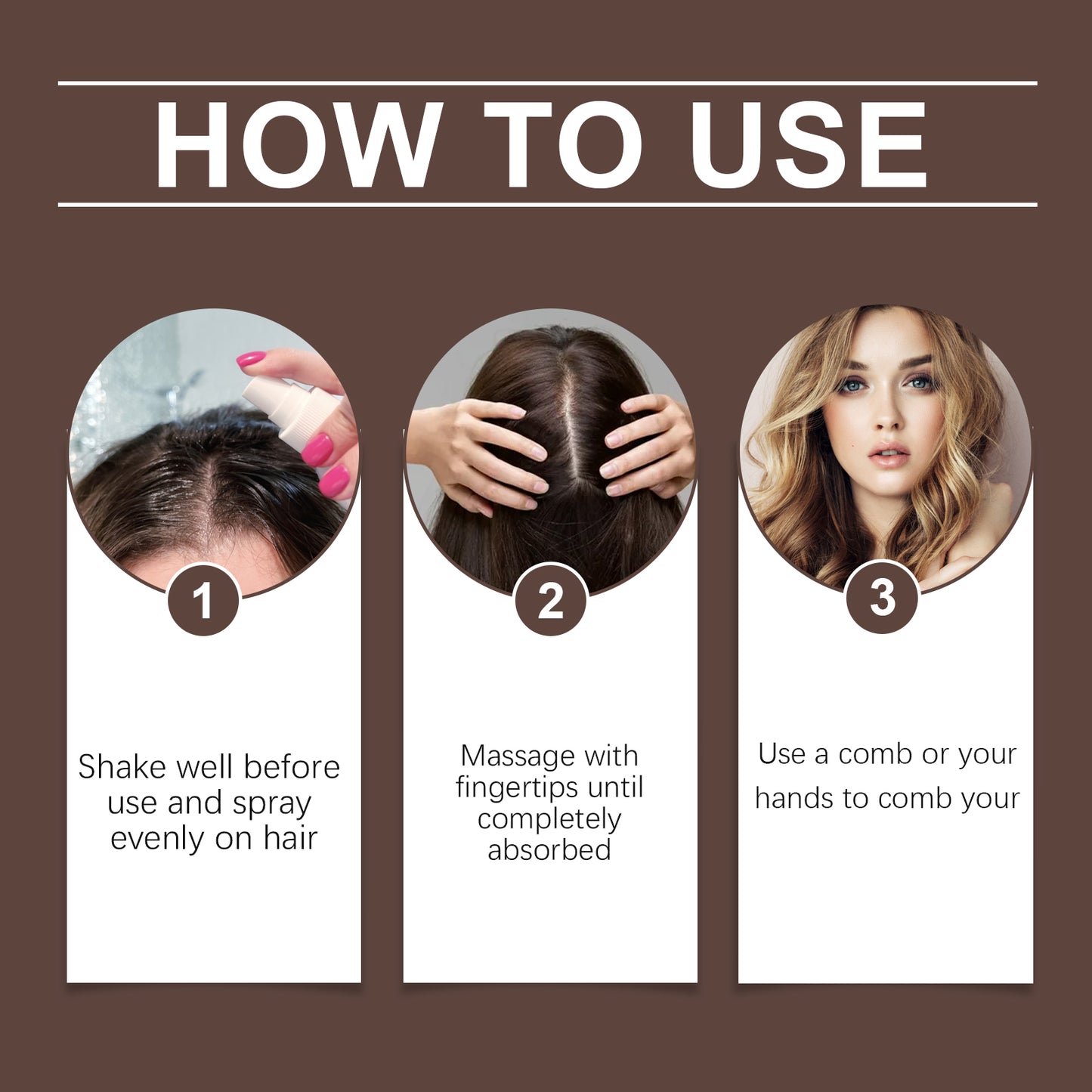 HOW TO USE

1

Shake well before use and spray evenly on hair

2

Massage with fingertips until completely absorbed

3

Use a comb or your hands to comb your