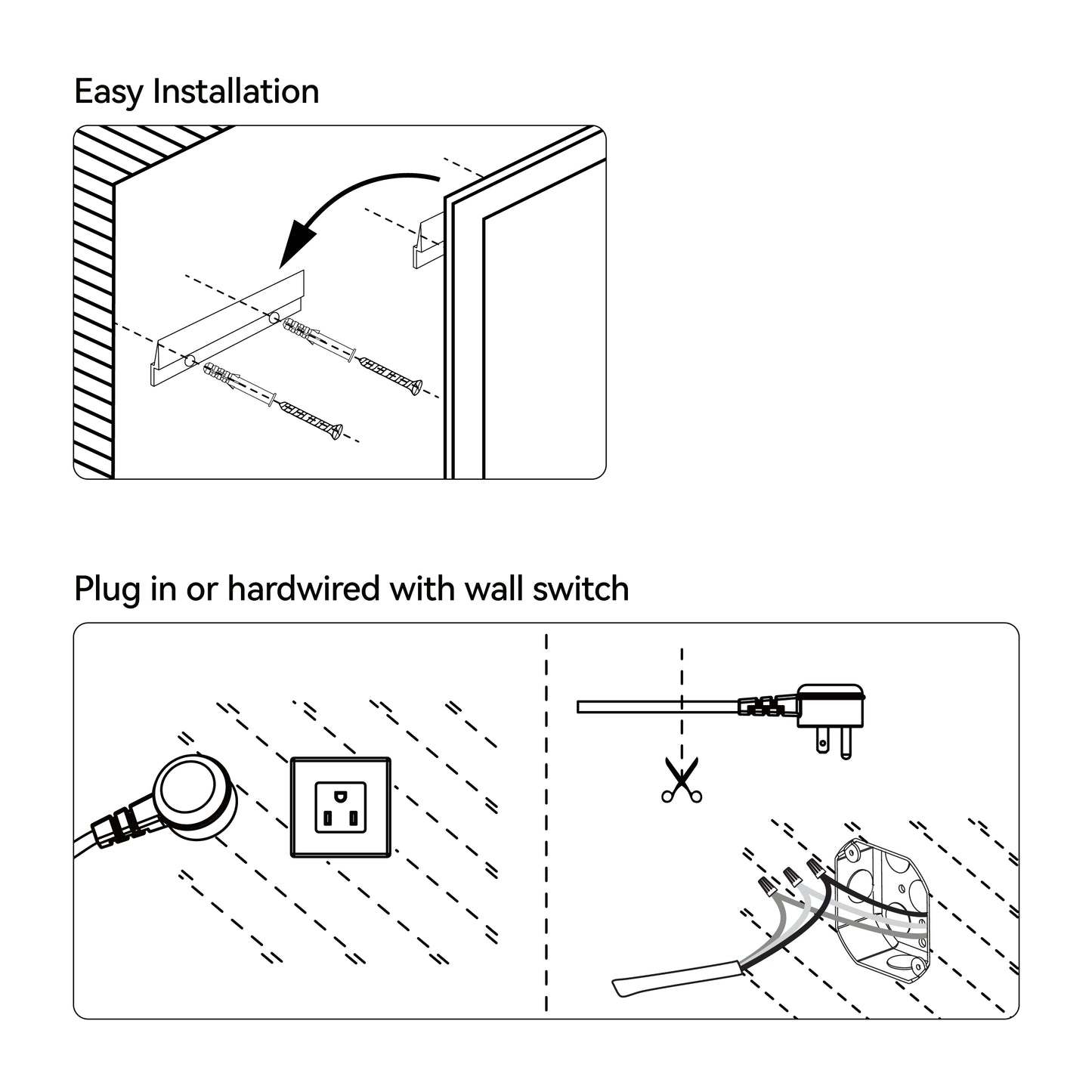 Easy Installation

Plug in or hardwired with wall switch